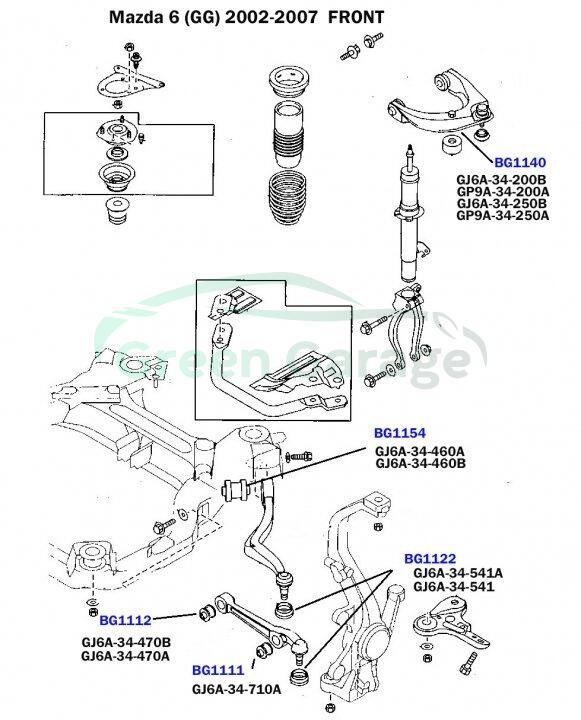 Mazda 6 (GG) 2002-2007 FRONT

BG1140
GJ6A-34-200B
GP9A-34-200A
GJ6A-34-250B
GP9A-34-250A

Green Garage

BG1154
GJ6A-34-460A
GJ6A-34-460B

BG1122
GJ6A-34-541A
GJ6A-34-541

BG1112
GJ6A-34-470B
GJ6A-34-470A

BG1111
GJ6A-34-710A